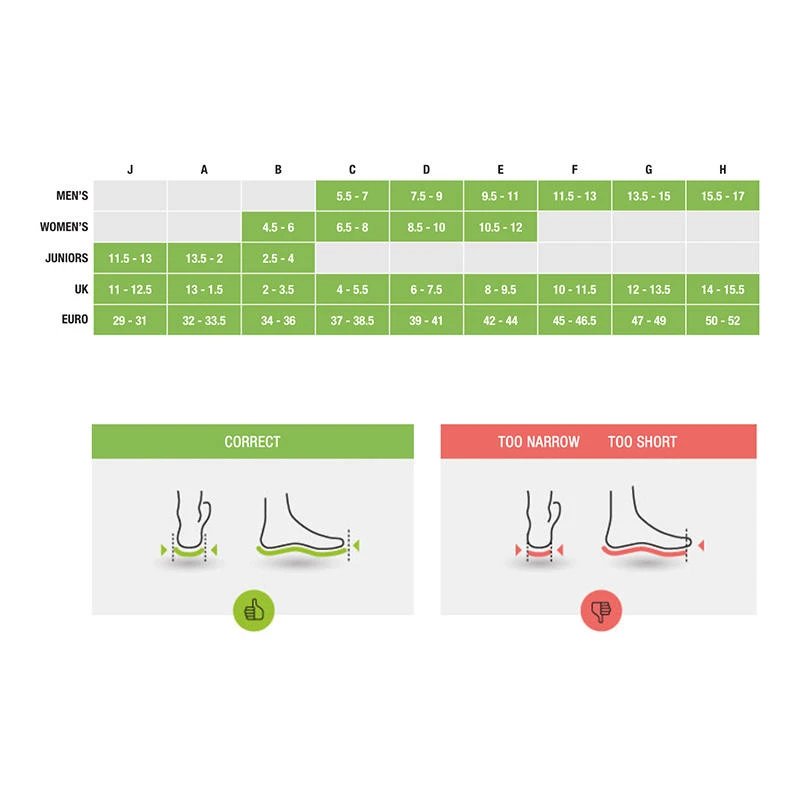 | | J | A | B | C | D | E | F | G | H |
|---|---|---|---|---|---|---|---|---|---|
| MEN'S | | | | 5.5 - 7 | 7.5 - 9 | 9.5 - 11 | 11.5 - 13 | 13.5 - 15 | 15.5 - 17 |
| WOMEN'S | | | 4.5 - 6 | 6.5 - 8 | 8.5 - 10 | 10.5 - 12 | | | |
| JUNIORS | 11.5 - 13 | 13.5 - 2 | 2.5 - 4 | | | | | | |
| UK | 11 - 12.5 | 13 - 1.5 | 2 - 3.5 | 4 - 5.5 | 6 - 7.5 | 8 - 9.5 | 10 - 11.5 | 12 - 13.5 | 14 - 15.5 |
| EURO | 29 - 31 | 32 - 33.5 | 34 - 36 | 37 - 38.5 | 39 - 41 | 42 - 44 | 45 - 46.5 | 47 - 49 | 50 - 52 |

CORRECT

TOO NARROW TOO SHORT